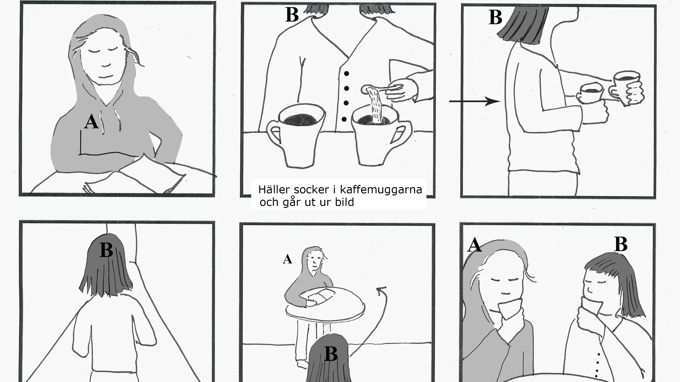 A

B

Häller socker i kaffemuggarna och går ut ur bild

B

B

A

B

A

B